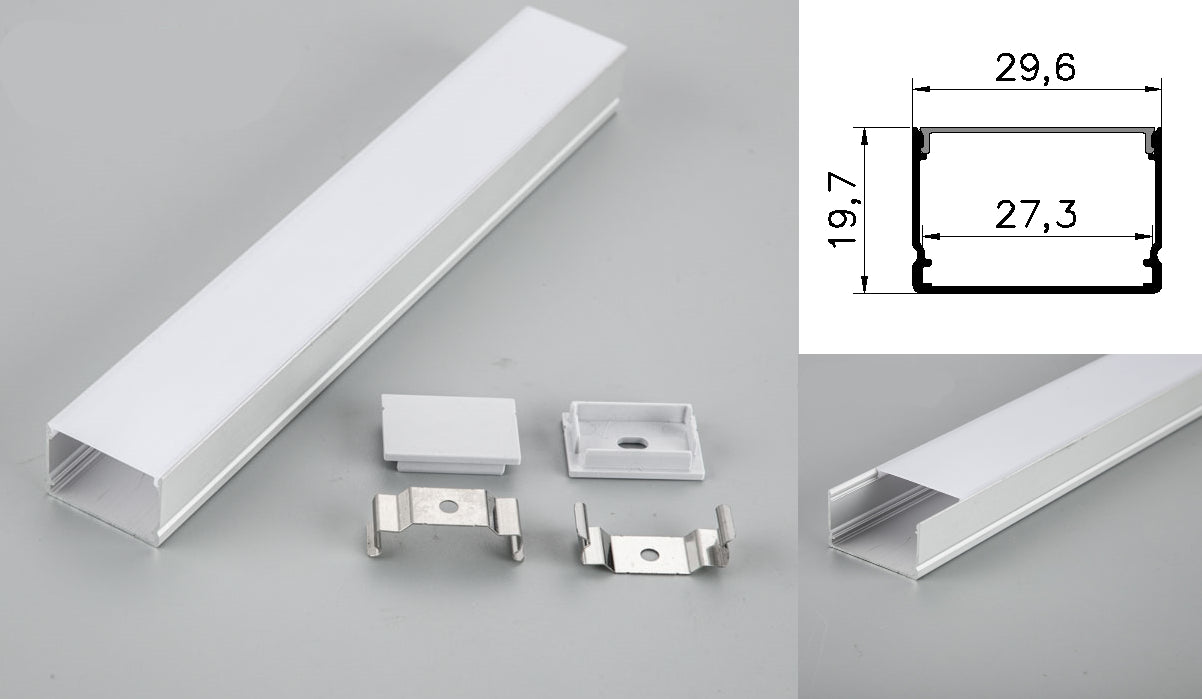 29,6

19,7

27,3